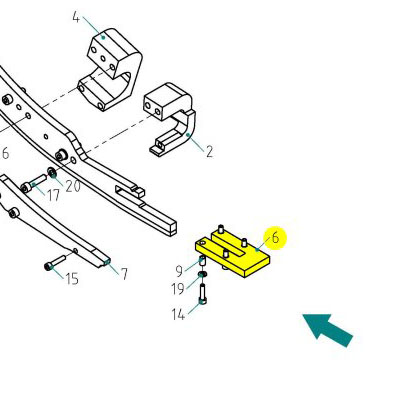 4
2
6
20
17
6
7
15
9
19
14